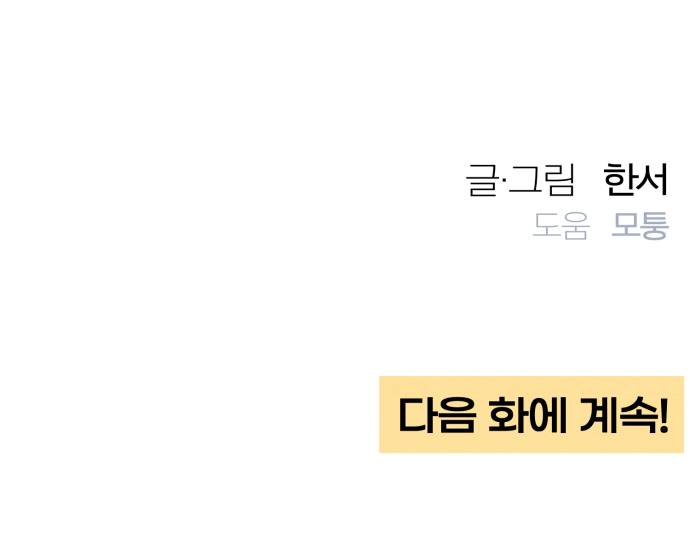 글·그림 한서
도움 모퉁

다음 화에 계속!